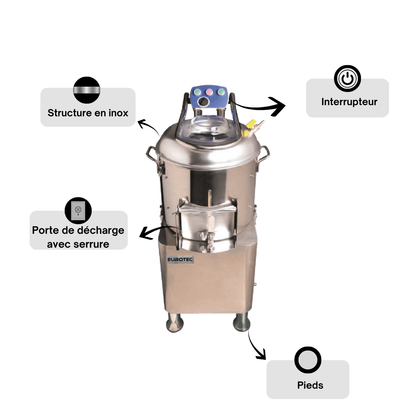 Structure en inox

Interrupteur

Porte de décharge avec serrure

EUROTEC

Pieds